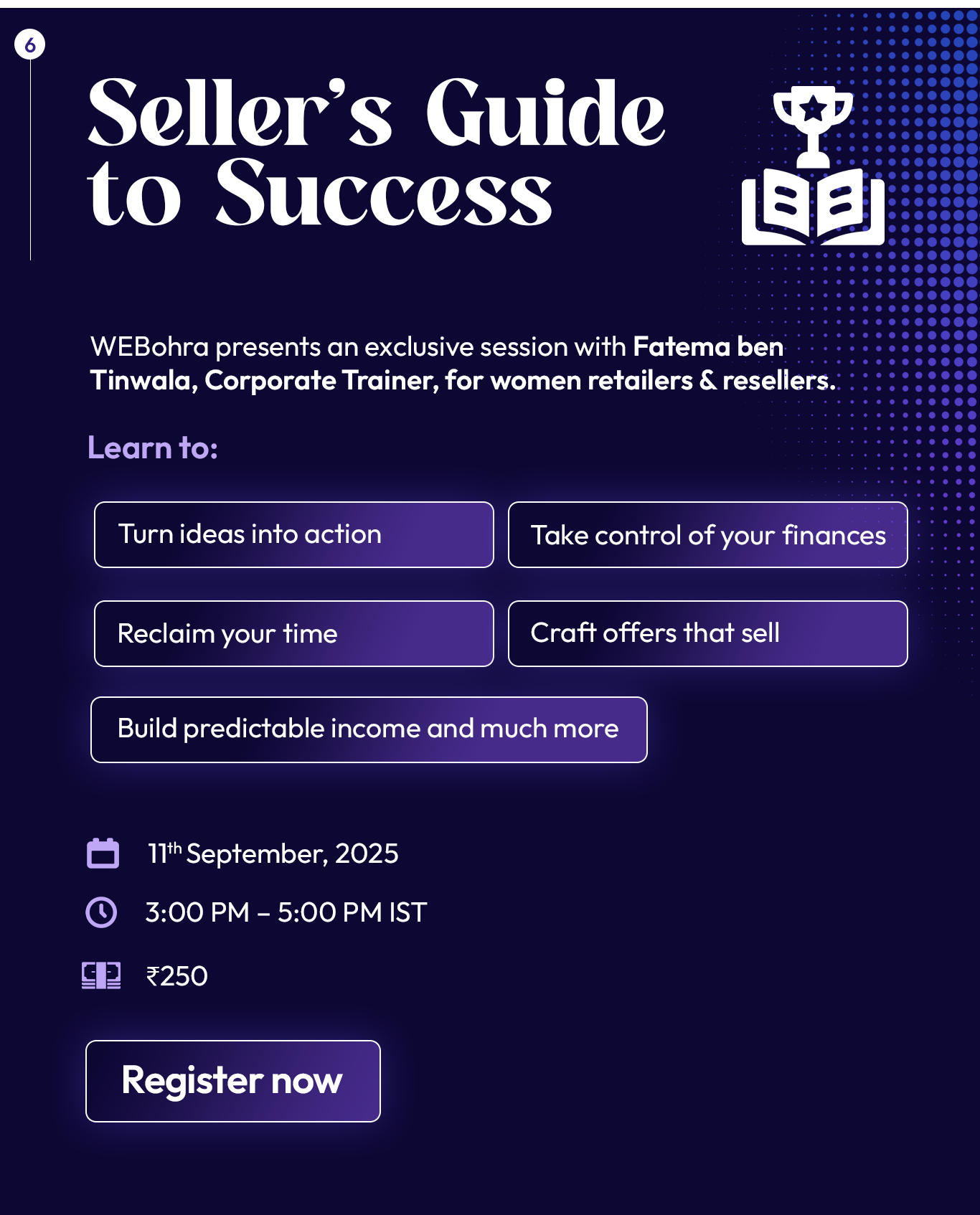 6

Seller's Guide to Success

WEBohra presents an exclusive session with Fatema ben Tinwala, Corporate Trainer, for women retailers & resellers.

Learn to:

Turn ideas into action

Take control of your finances

Reclaim your time

Craft offers that sell

Build predictable income and much more

11th September, 2025

3:00 PM – 5:00 PM IST

₹250

Register now